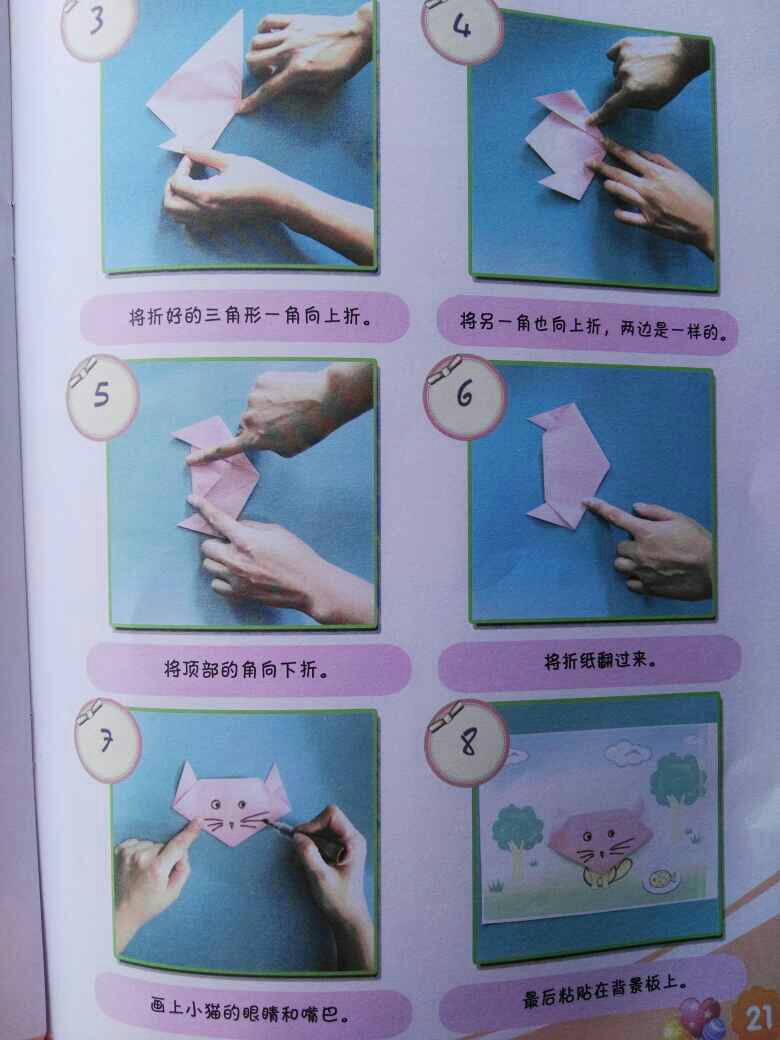 3

将折好的三角形一角向上折。

4

将另一角也向上折，两边是一样的。

5

将顶部的角向下折。

6

将折纸翻过来。

7

画上小猫的眼睛和嘴巴。

8

最后粘贴在背景板上。

21